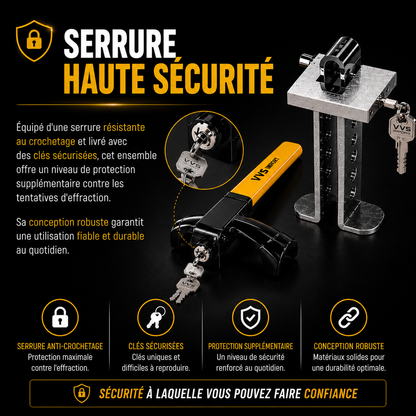 SERRURE
HAUTE SÉCURITÉ

Équipé d'une serrure résistante au crochetage et livré avec des clés sécurisées, cet ensemble offre un niveau de protection supplémentaire contre les tentatives d'effraction.

Sa conception robuste garantit une utilisation fiable et durable au quotidien.

VVS IMPORT

VVS

VVS IMPORT

SERRURE ANTI-CROCHETAGE
Protection maximale contre l'effraction.

CLÉS SÉCURISÉES
Clés uniques et difficiles à reproduire.

PROTECTION SUPPLÉMENTAIRE
Un niveau de sécurité renforcé au quotidien.

CONCEPTION ROBUSTE
Matériaux solides pour une durabilité optimale.

SÉCURITÉ À LAQUELLE VOUS POUVEZ FAIRE CONFIANCE